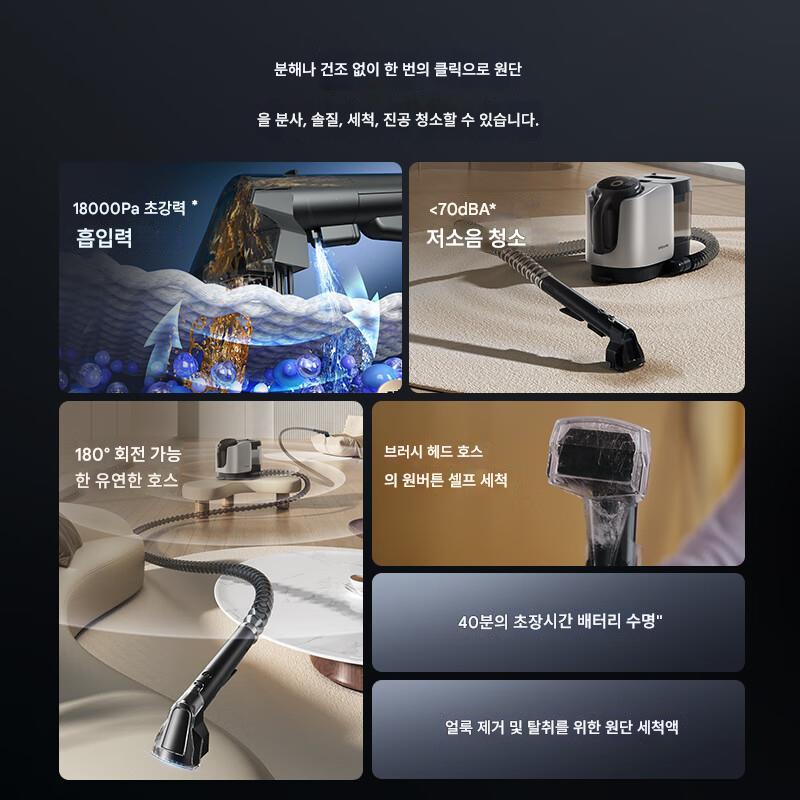 분해나 건조 없이 한 번의 클릭으로 원단

을 분사, 솔질, 세척, 진공 청소할 수 있습니다.

18000Pa 초강력 *
흡입력

<70dBA*
저소음 청소

180° 회전 가능
한 유연한 호스

브러시 헤드 호스
의 원버튼 셀프 세척

40분의 초장시간 배터리 수명"

얼룩 제거 및 탈취를 위한 원단 세척액