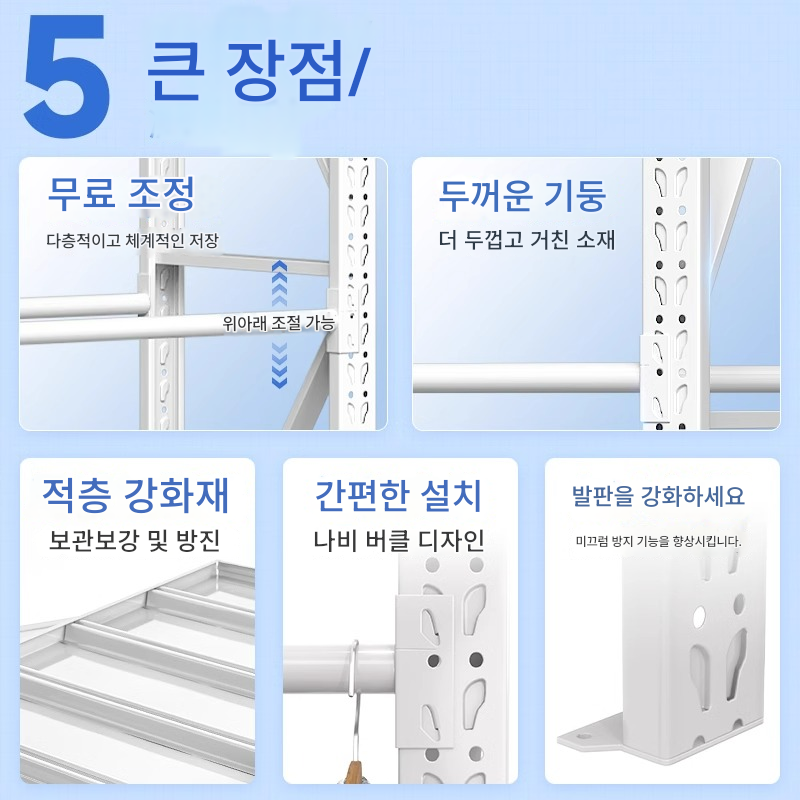 5 큰 장점/

무료 조정

다층적이고 체계적인 저장

위아래 조절 가능

두꺼운 기둥

더 두껍고 거친 소재

적층 강화재

보관보강 및 방진

간편한 설치

나비 버클 디자인

발판을 강화하세요

미끄럼 방지 기능을 향상시킵니다.