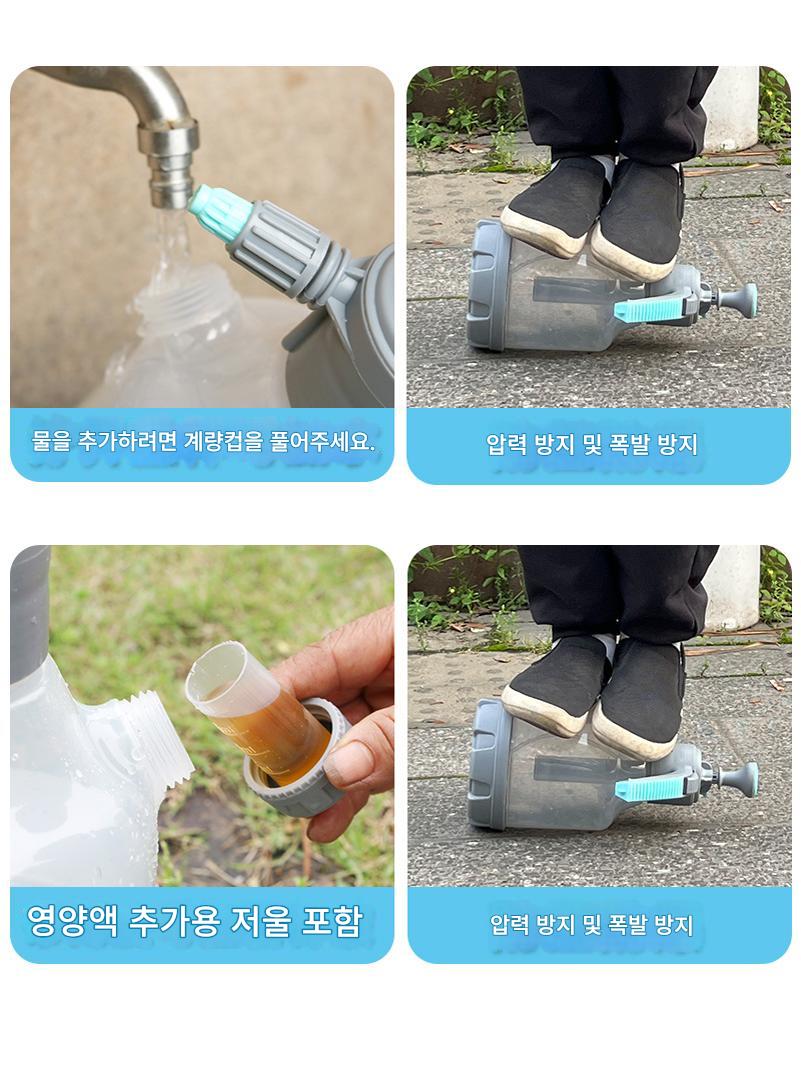 물을 추가하려면 계량컵을 풀어주세요.

압력 방지 및 폭발 방지

영양액 추가용 저울 포함

압력 방지 및 폭발 방지