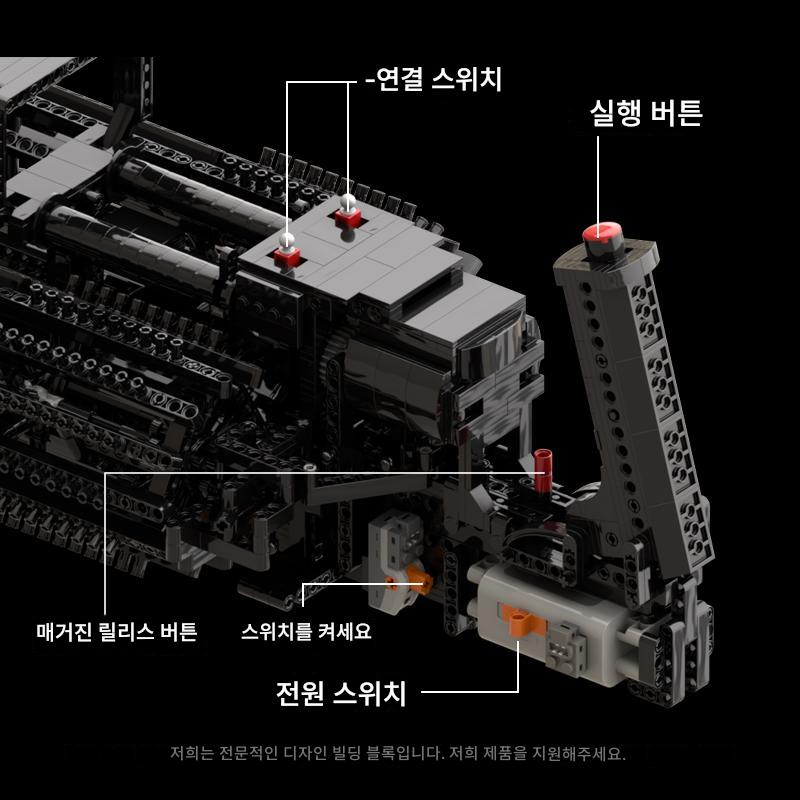 -연결 스위치

실행 버튼

매거진 릴리스 버튼

스위치를 켜세요

전원 스위치

저희는 전문적인 디자인 빌딩 블록입니다. 저희 제품을 지원해주세요.