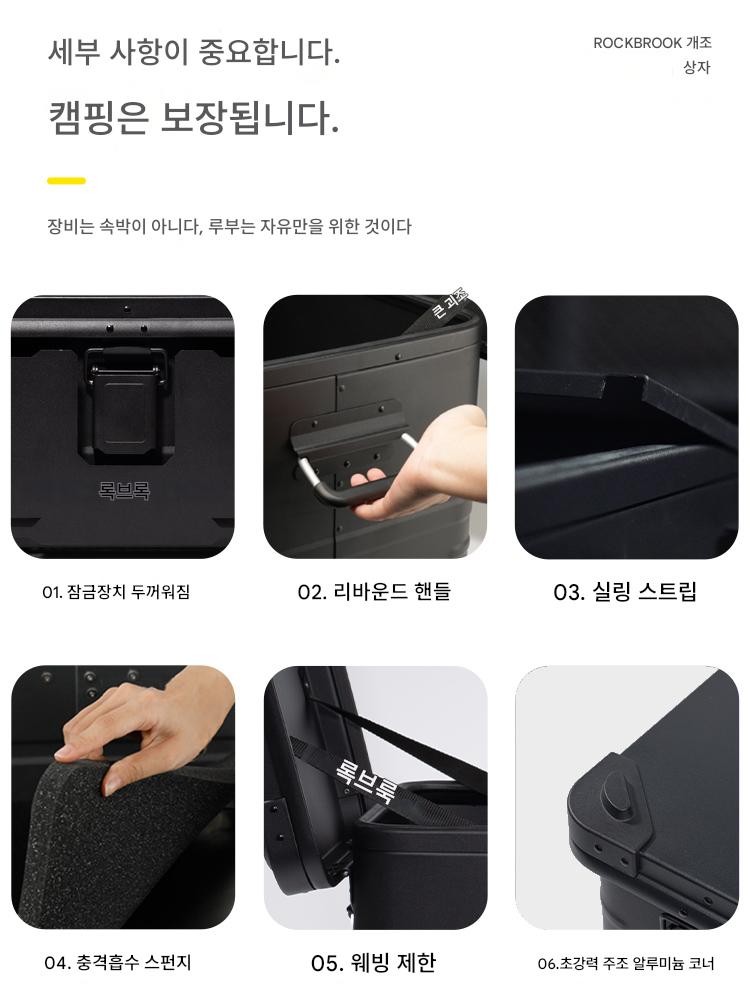 세부 사항이 중요합니다.

캠핑은 보장됩니다.

ROCKBROOK 개조 상자

장비는 속박이 아니다, 루부는 자유만을 위한 것이다

록브록

큰 괴조

01. 잠금장치 두꺼워짐

02. 리바운드 핸들

03. 실링 스트립

록브록

04. 충격흡수 스펀지

05. 웨빙 제한

06.초강력 주조 알루미늄 코너