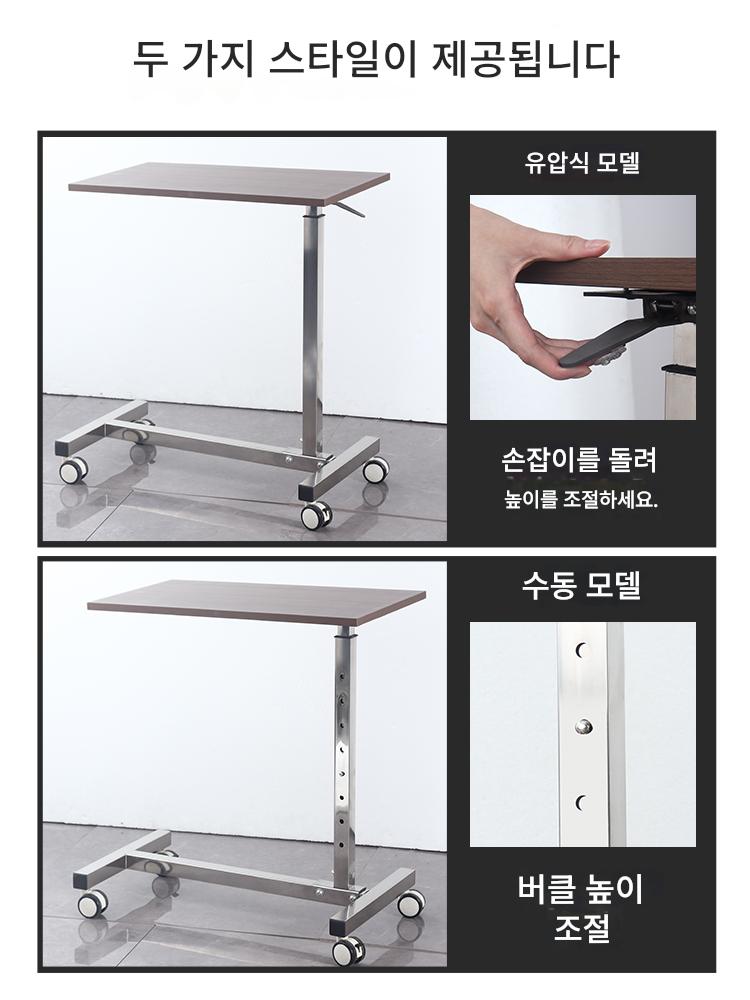 두 가지 스타일이 제공됩니다

유압식 모델

손잡이를 돌려
높이를 조절하세요.

수동 모델

버클 높이
조절