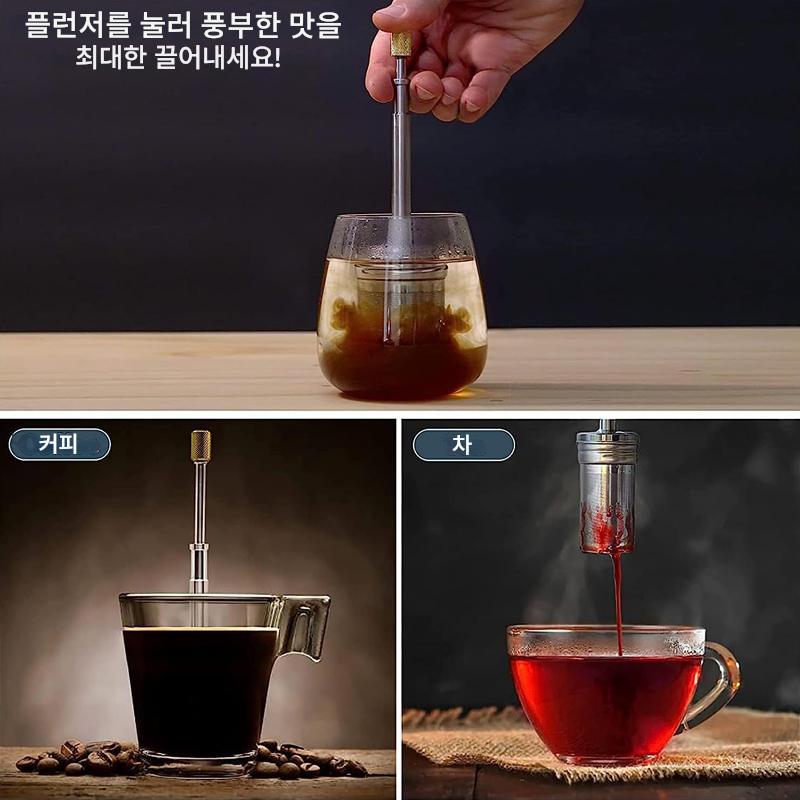 플런저를 눌러 풍부한 맛을 최대한 끌어내세요!

커피

차