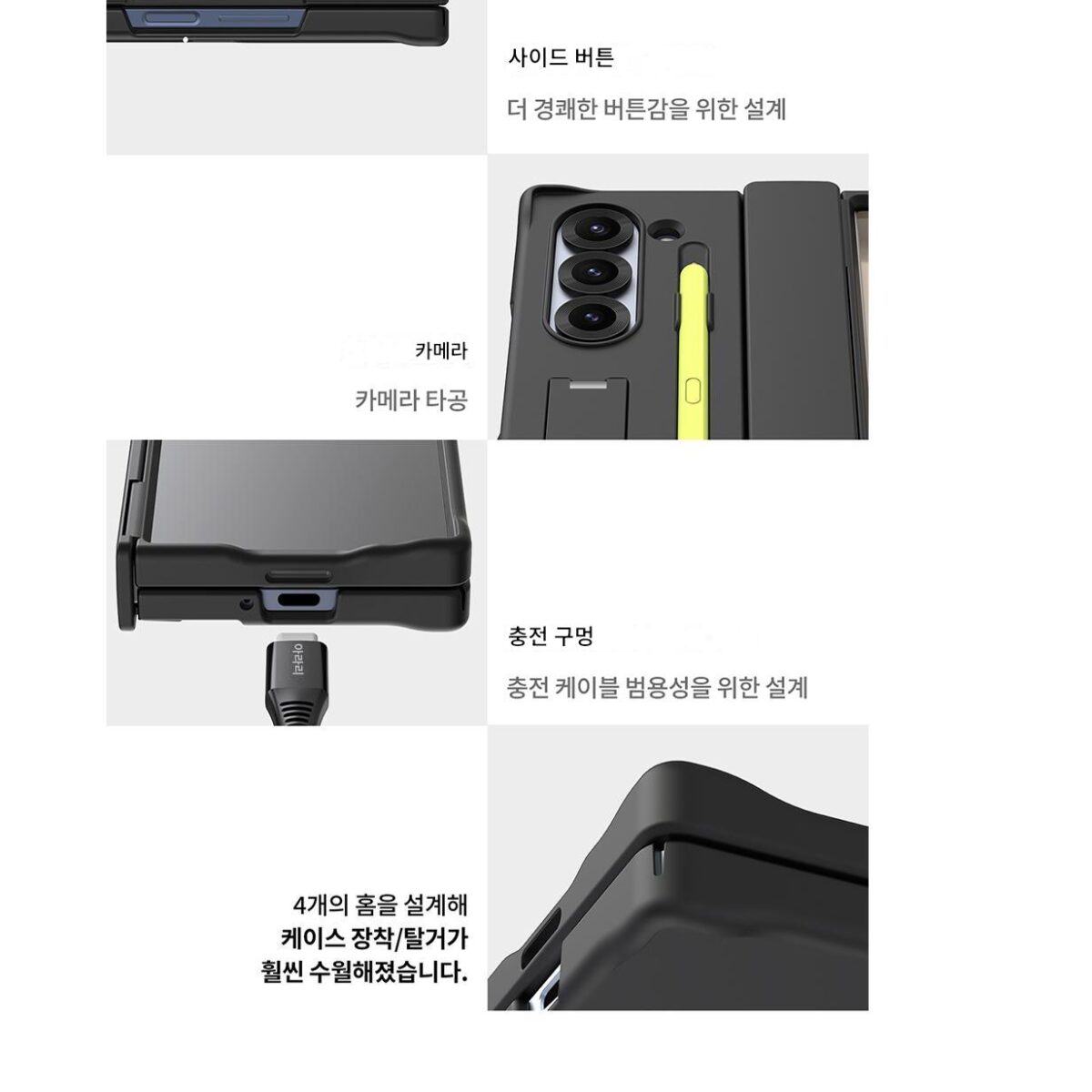 사이드 버튼

더 경쾌한 버튼감을 위한 설계

카메라

카메라 타공

아라리

충전 구멍

충전 케이블 범용성을 위한 설계

4개의 홈을 설계해
케이스 장착/탈거가
훨씬 수월해졌습니다.