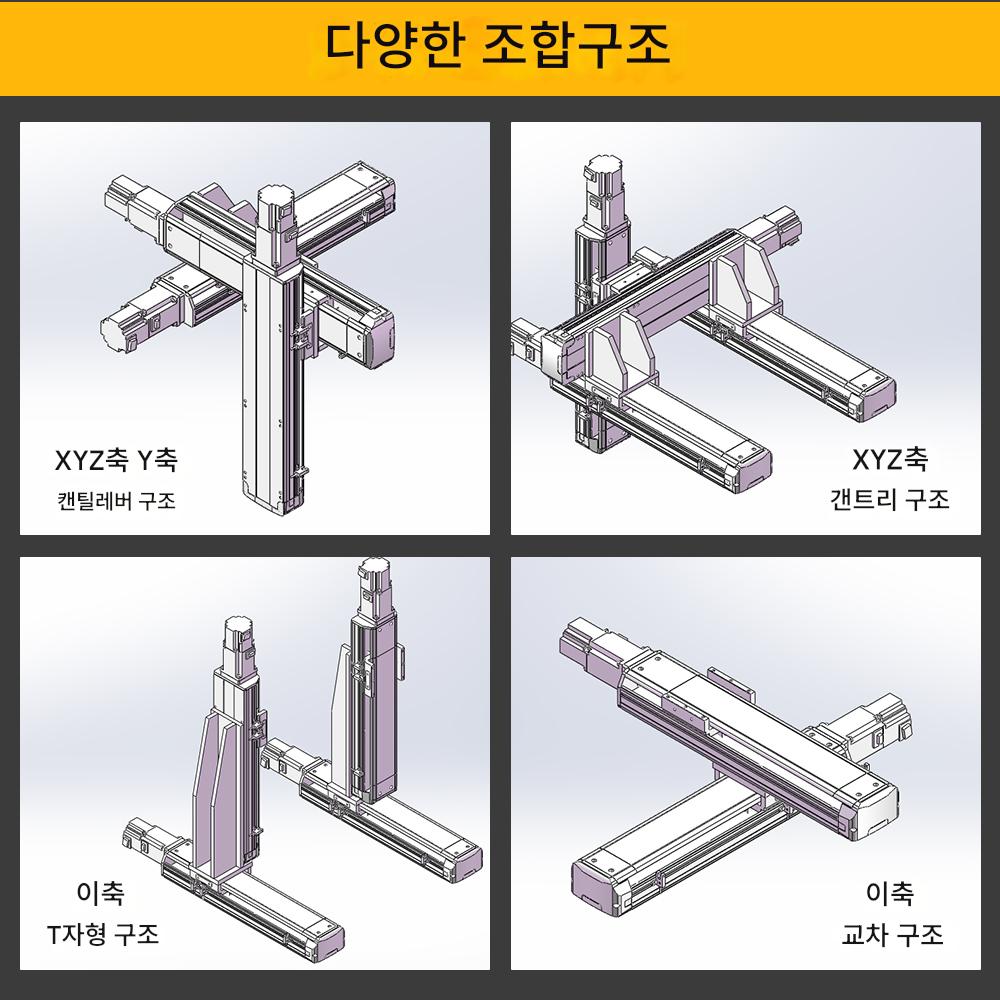 다양한 조합구조

XYZ축 Y축
캔틸레버 구조

XYZ축
갠트리 구조

이축
T자형 구조

이축
교차 구조