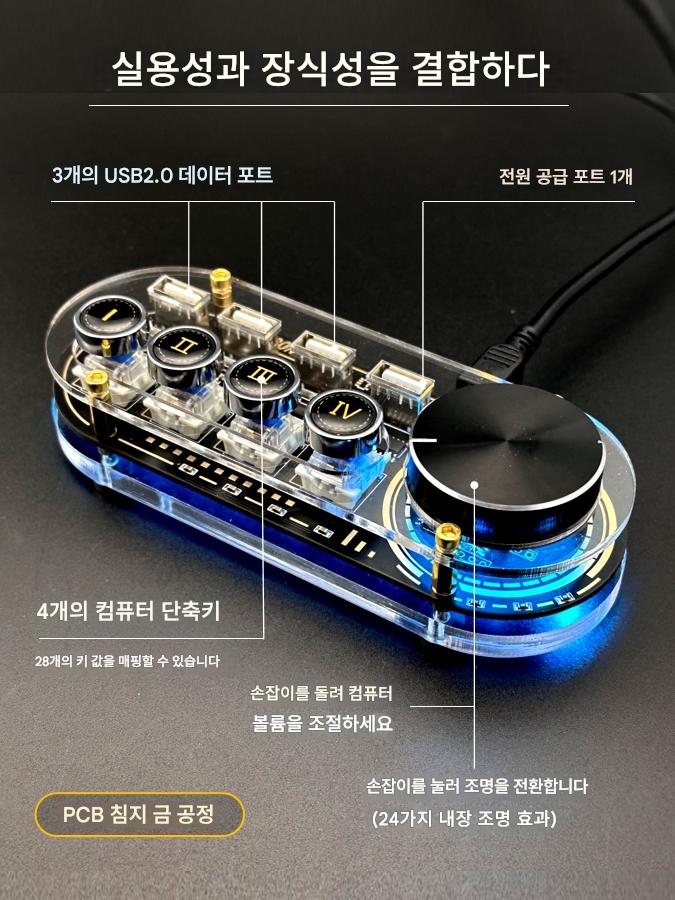 실용성과 장식성을 결합하다

3개의 USB2.0 데이터 포트

전원 공급 포트 1개

I

II

III

IV

4개의 컴퓨터 단축키

28개의 키 값을 매핑할 수 있습니다

손잡이를 돌려 컴퓨터 볼륨을 조절하세요

손잡이를 눌러 조명을 전환합니다 (24가지 내장 조명 효과)

PCB 침지 금 공정