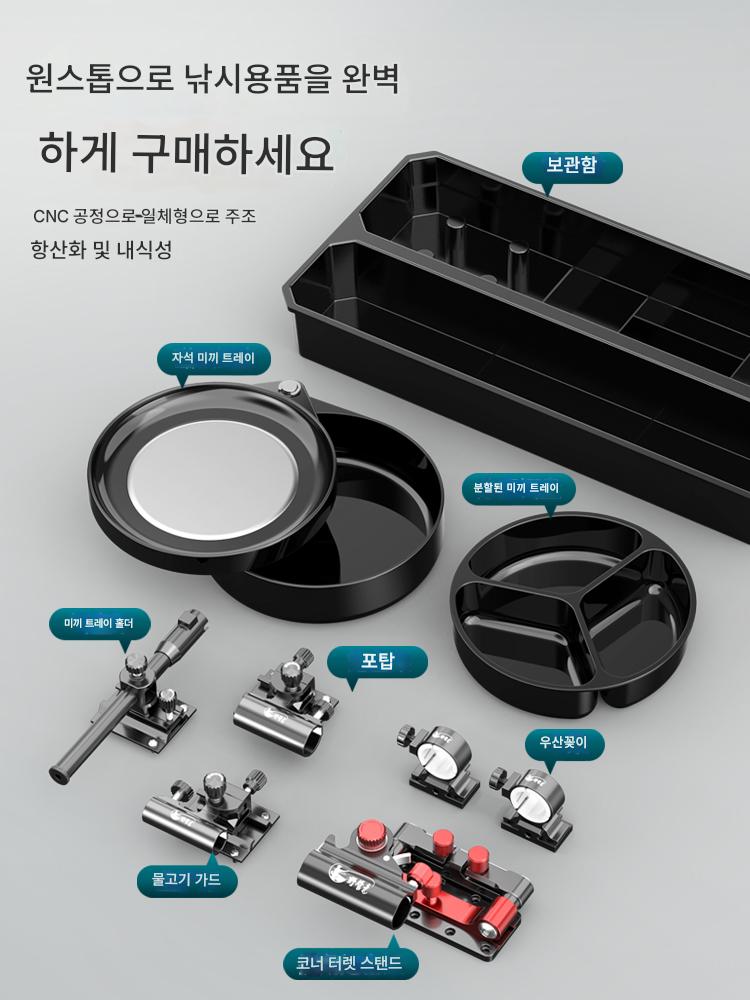 원스톱으로 낚시용품을 완벽

하게 구매하세요

CNC 공정으로-일체형으로 주조

항산화 및 내식성

보관함

자석 미끼 트레이

분할된 미끼 트레이

미끼 트레이 홀더

포탑

우산꽂이

물고기 가드

코너 터렛 스탠드