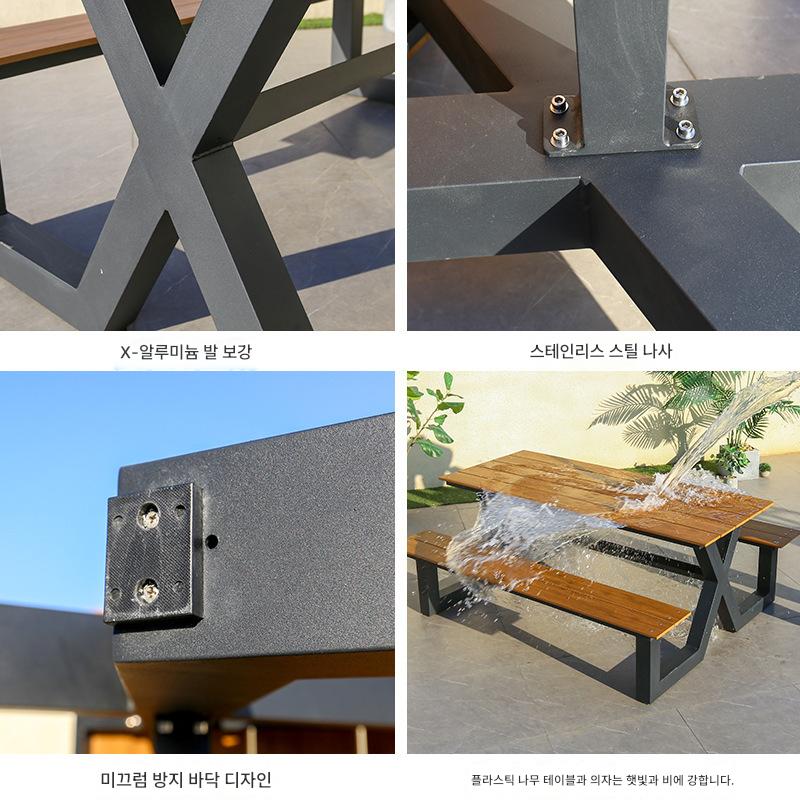 X-알루미늄 발 보강

스테인리스 스틸 나사

미끄럼 방지 바닥 디자인

플라스틱 나무 테이블과 의자는 햇빛과 비에 강합니다.