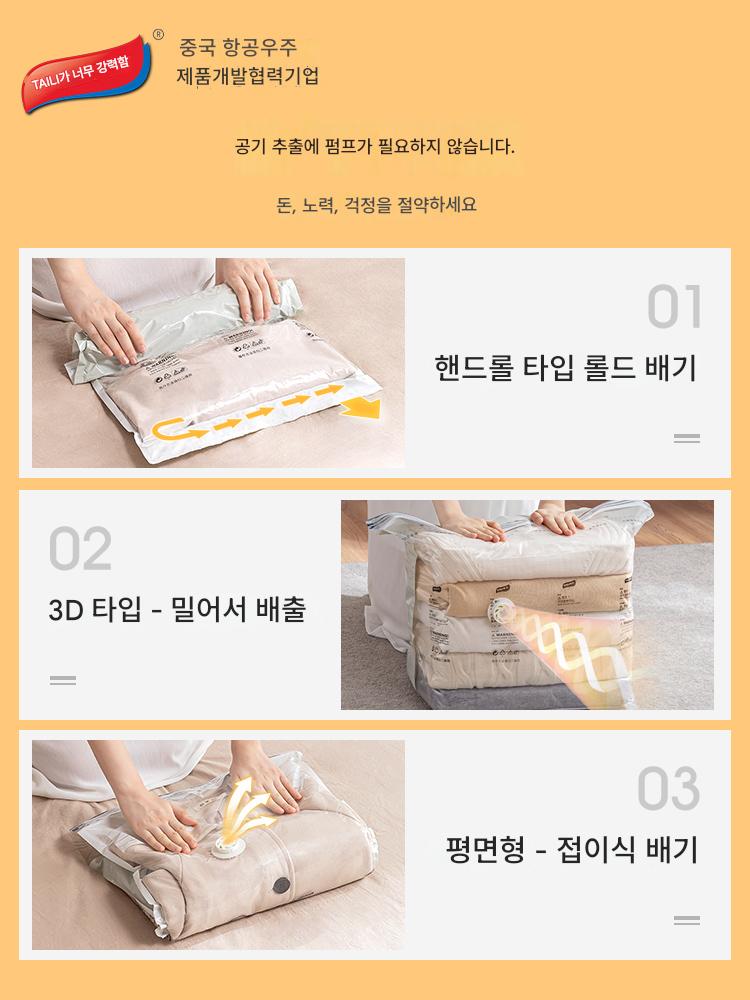 TAILI가 너무 강력함 ®

중국 항공우주
제품개발협력기업

공기 추출에 펌프가 필요하지 않습니다.

돈, 노력, 걱정을 절약하세요

01
핸드롤 타입 롤드 배기

02
3D 타입 - 밀어서 배출

03
평면형 - 접이식 배기