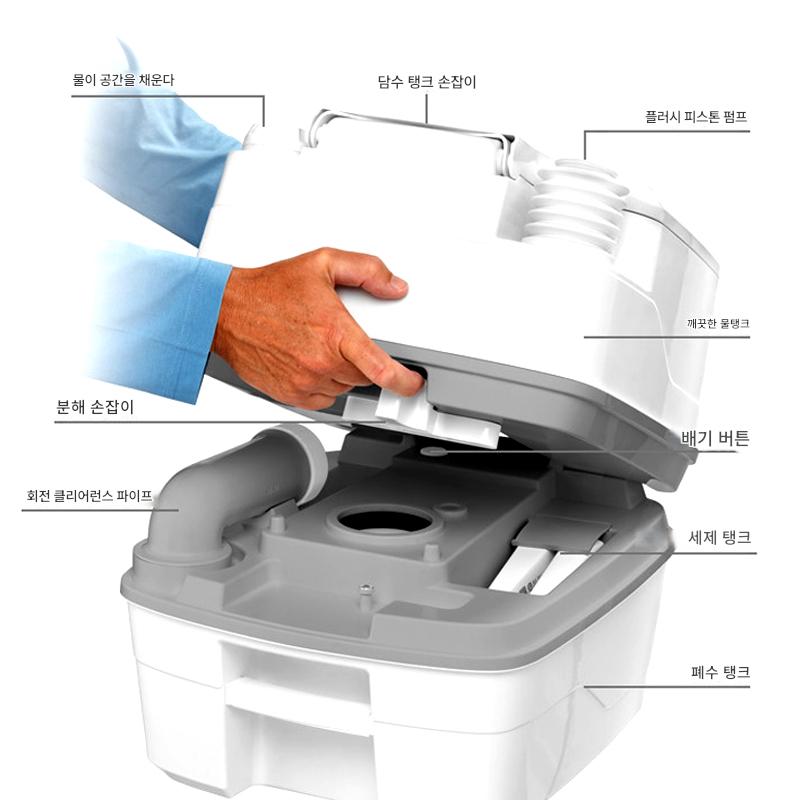 물이 공간을 채운다

담수 탱크 손잡이

플러시 피스톤 펌프

깨끗한 물탱크

분해 손잡이

배기 버튼

회전 클리어런스 파이프

세제 탱크

폐수 탱크