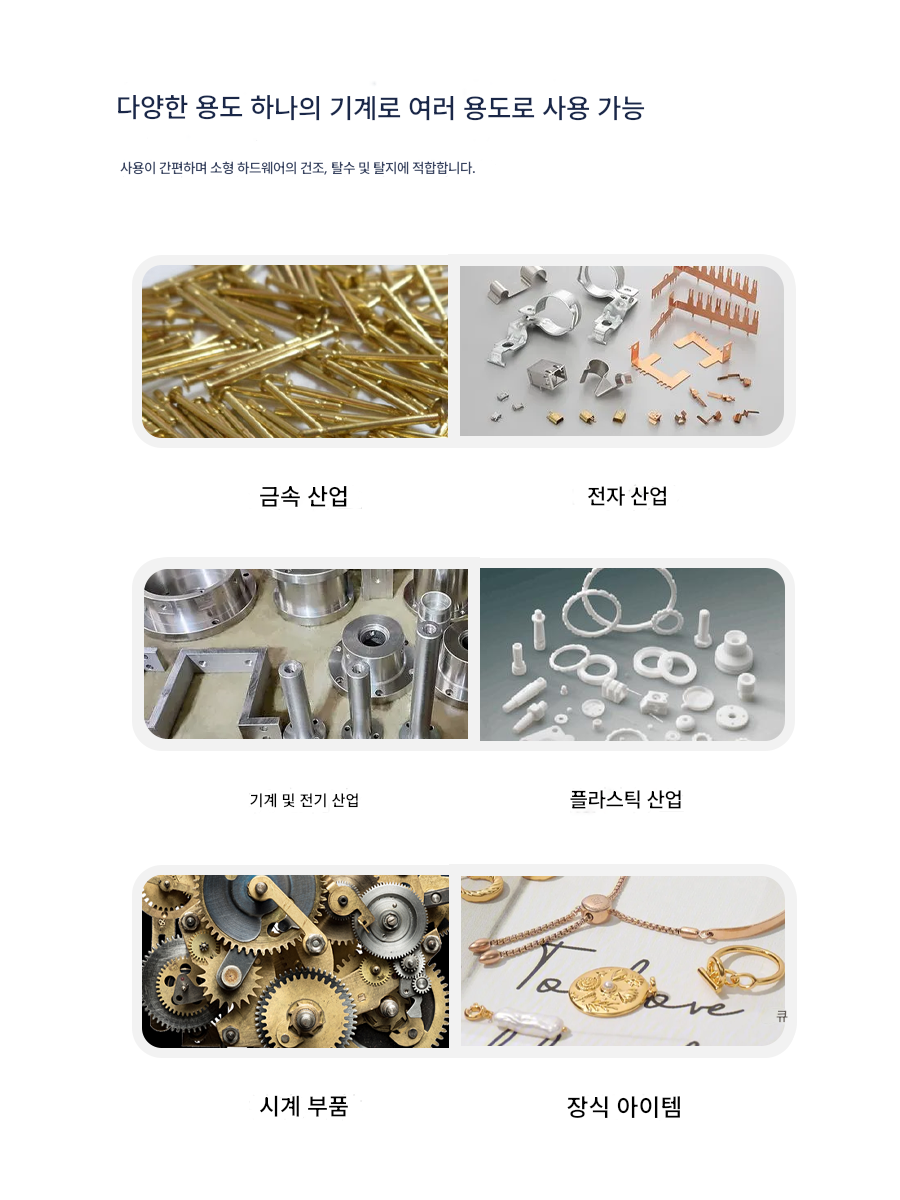 다양한 용도 하나의 기계로 여러 용도로 사용 가능

사용이 간편하며 소형 하드웨어의 건조, 탈수 및 탈지에 적합합니다.

금속 산업

전자 산업

기계 및 전기 산업

플라스틱 산업

To love

큐

시계 부품

장식 아이템