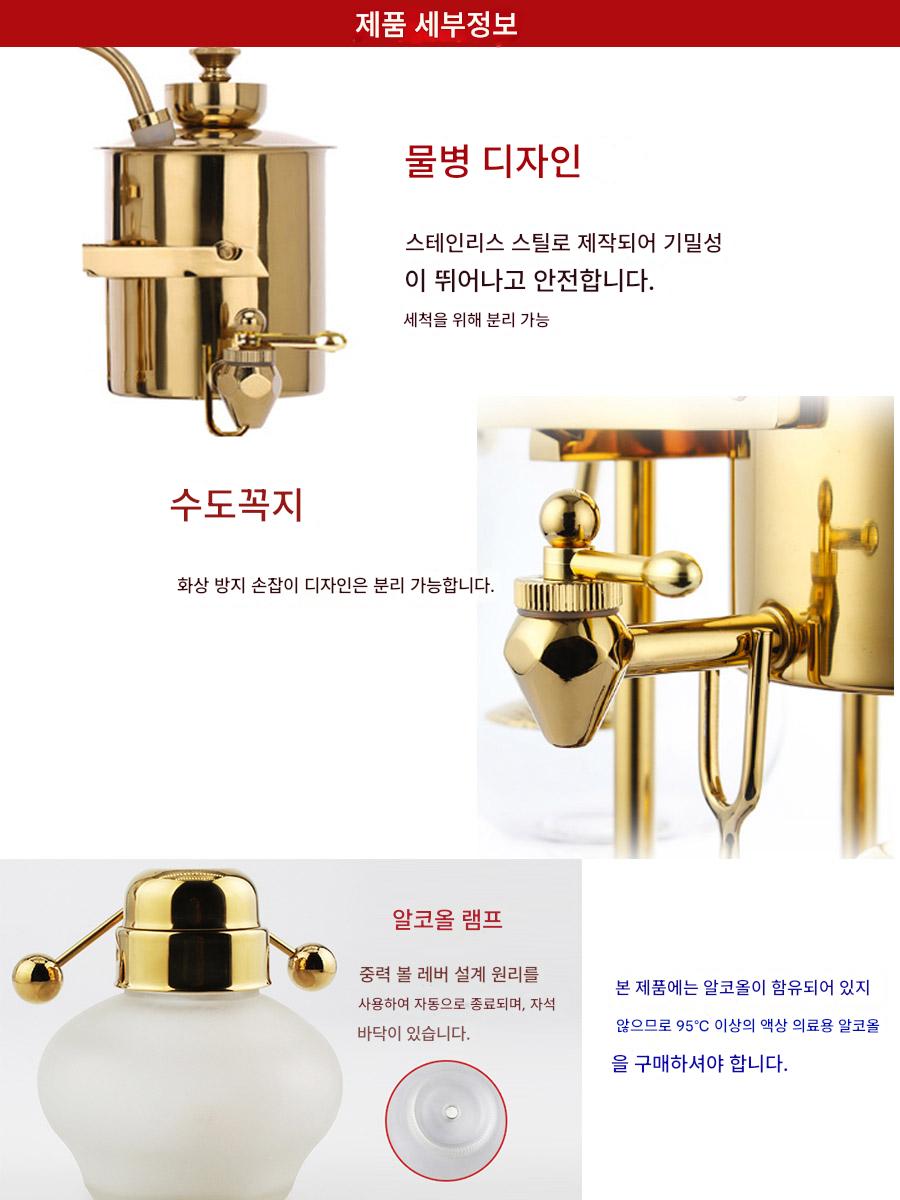 제품 세부정보

물병 디자인

스테인리스 스틸로 제작되어 기밀성이 뛰어나고 안전합니다.

세척을 위해 분리 가능

수도꼭지

화상 방지 손잡이 디자인은 분리 가능합니다.

알코올 램프

중력 볼 레버 설계 원리를 사용하여 자동으로 종료되며, 자석 바닥이 있습니다.

본 제품에는 알코올이 함유되어 있지 않으므로 95°C 이상의 액상 의료용 알코올을 구매하셔야 합니다.